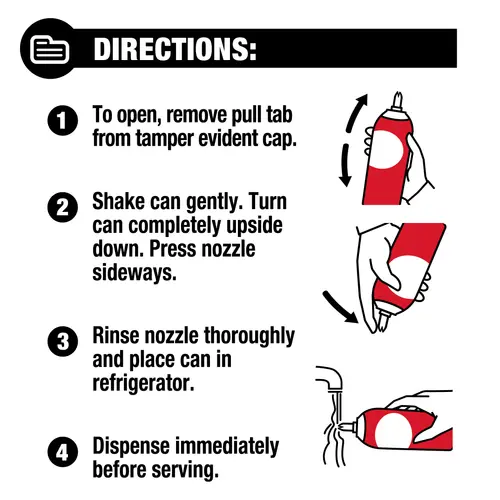 DIRECTIONS:

1 To open, remove pull tab from tamper evident cap.

2 Shake can gently. Turn can completely upside down. Press nozzle sideways.

3 Rinse nozzle thoroughly and place can in refrigerator.

4 Dispense immediately before serving.