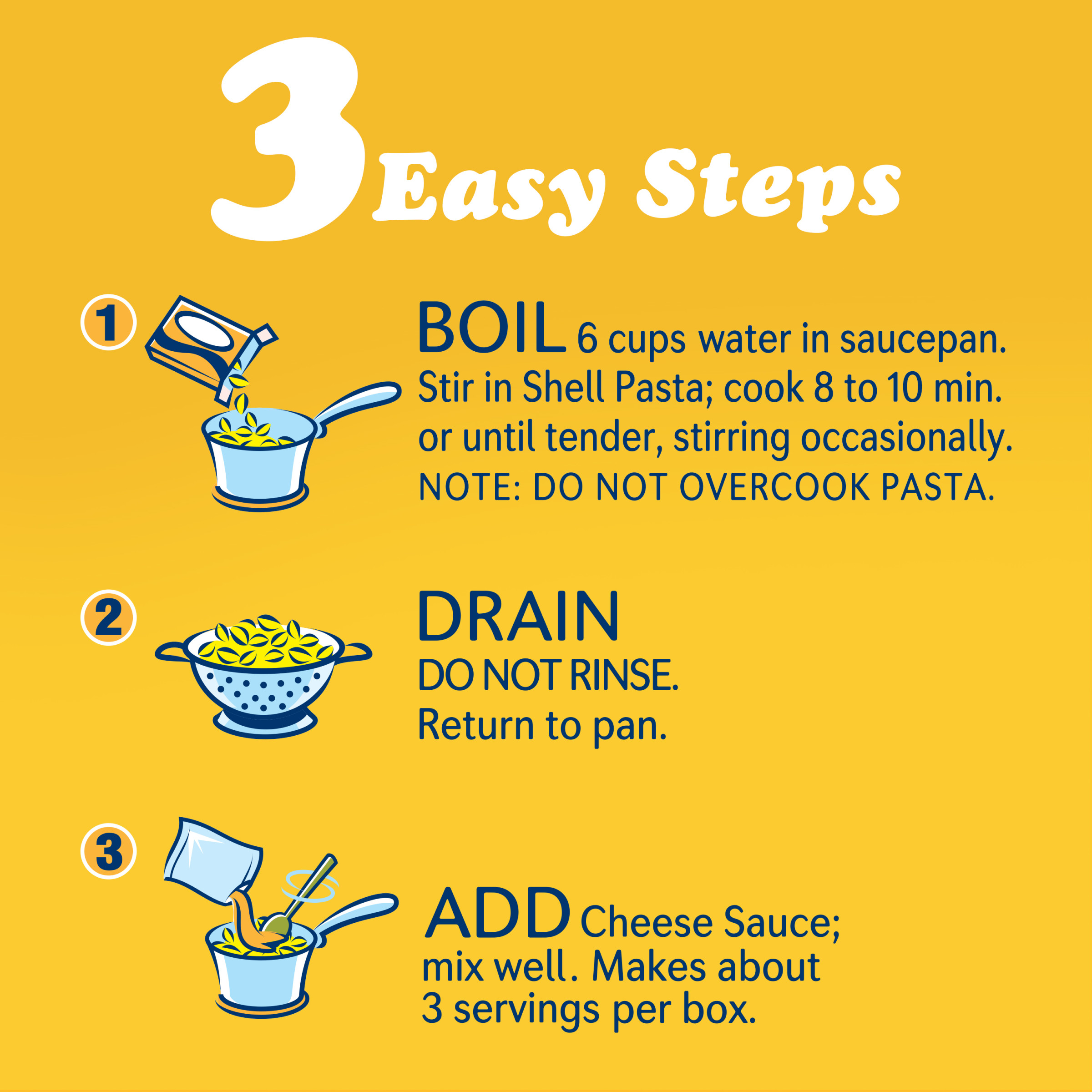 3 Easy Steps

1

BOIL 6 cups water in saucepan. Stir in Shell Pasta; cook 8 to 10 min. or until tender, stirring occasionally. NOTE: DO NOT OVERCOOK PASTA.

2

DRAIN
DO NOT RINSE.
Return to pan.

3

ADD Cheese Sauce; mix well. Makes about 3 servings per box.